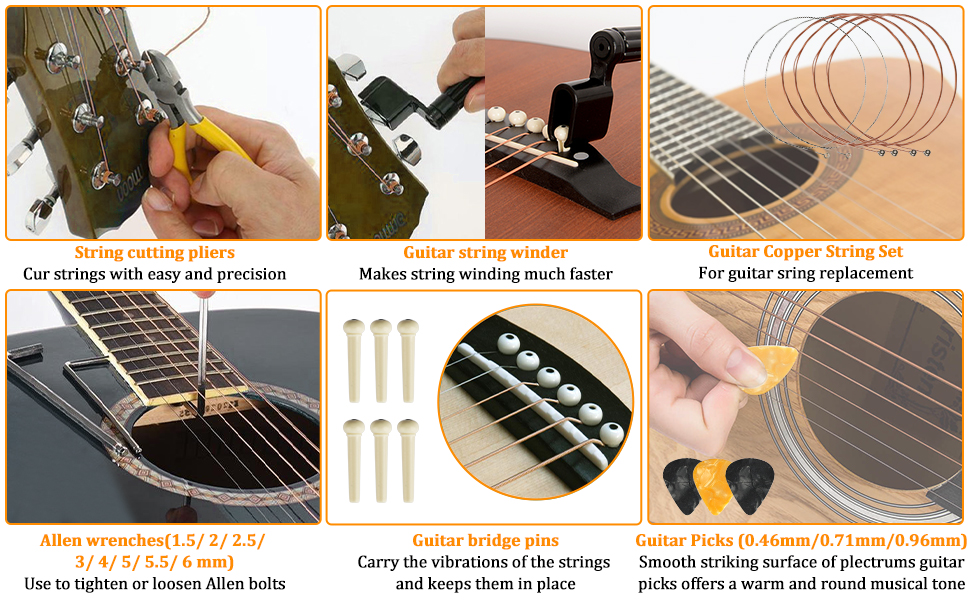 String cutting pliers
Cur strings with easy and precision

Guitar string winder
Makes string winding much faster

Guitar Copper String Set
For guitar sring replacement

Allen wrenches(1.5/ 2/ 2.5/ 3/ 4/ 5/ 5.5/ 6 mm)
Use to tighten or loosen Allen bolts

Guitar bridge pins
Carry the vibrations of the strings and keeps them in place

Guitar Picks (0.46mm/0.71mm/0.96mm)
Smooth striking surface of plectrums guitar picks offers a warm and round musical tone