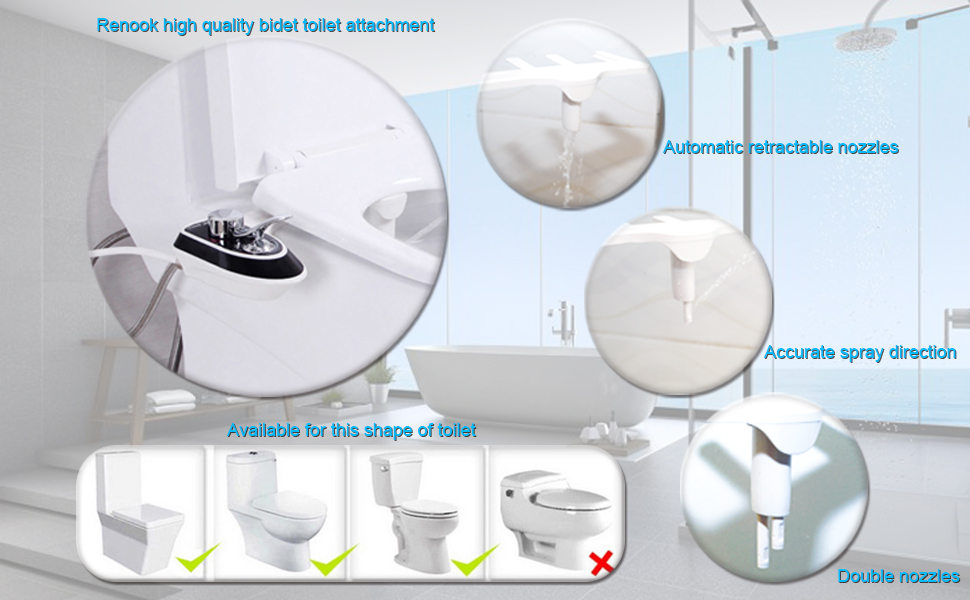 Renook high quality bidet toilet attachment

Automatic retractable nozzles

Accurate spray direction

Available for this shape of toilet

Double nozzles