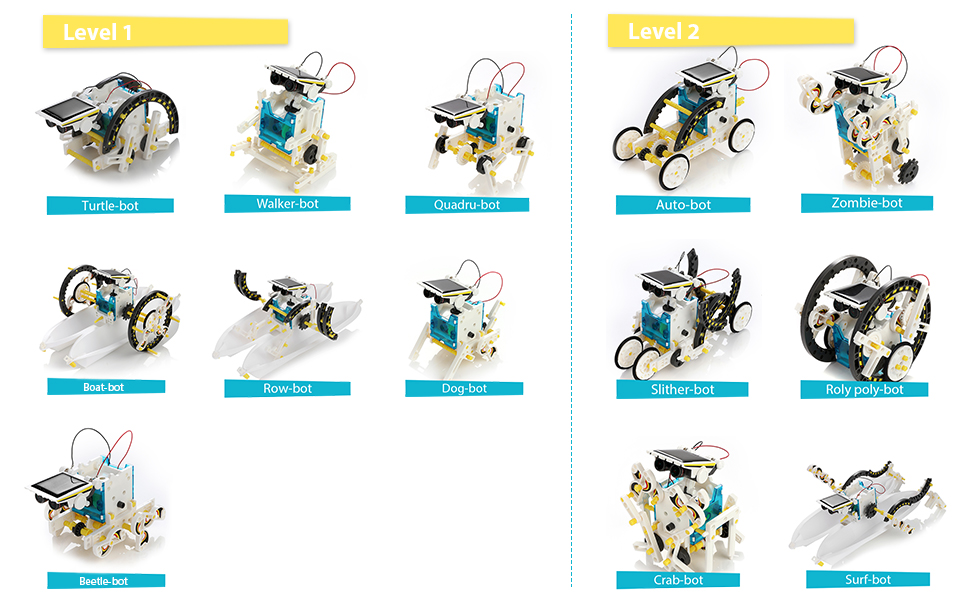 Level 1

Turtle-bot

Walker-bot

Quadru-bot

Boat-bot

Row-bot

Dog-bot

Beetle-bot

Level 2

Auto-bot

Zombie-bot

Slither-bot

Roly poly-bot

Crab-bot

Surf-bot