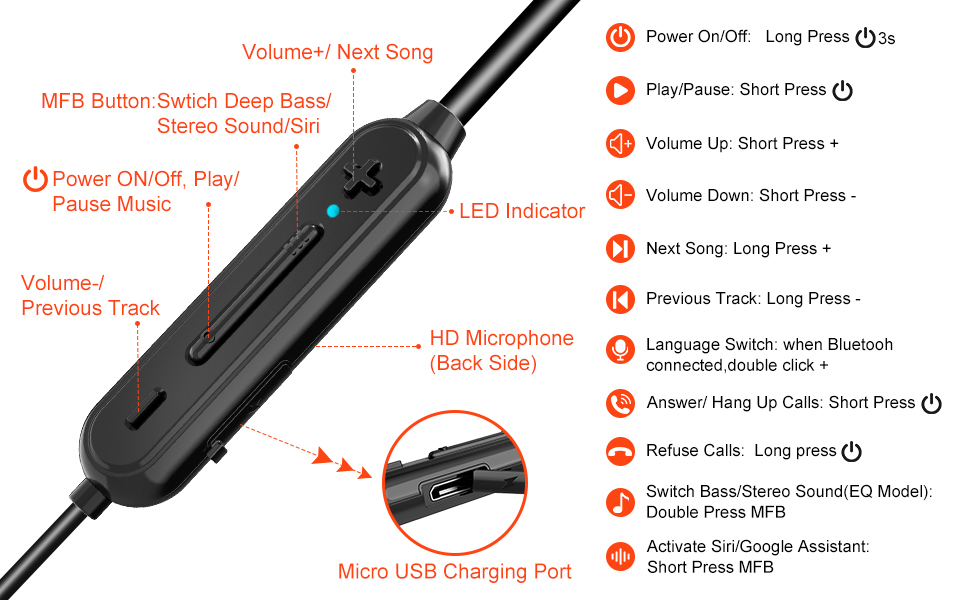 Volume+/ Next Song

MFB Button:Swtich Deep Bass/ Stereo Sound/Siri

Power ON/Off, Play/ Pause Music

LED Indicator

Volume-/ Previous Track

HD Microphone (Back Side)

Micro USB Charging Port

Power On/Off: Long Press 3s

Play/Pause: Short Press

Volume Up: Short Press +

Volume Down: Short Press -

Next Song: Long Press +

Previous Track: Long Press -

Language Switch: when Bluetooh connected,double click +

Answer/ Hang Up Calls: Short Press

Refuse Calls: Long press

Switch Bass/Stereo Sound(EQ Model): Double Press MFB

Activate Siri/Google Assistant: Short Press MFB