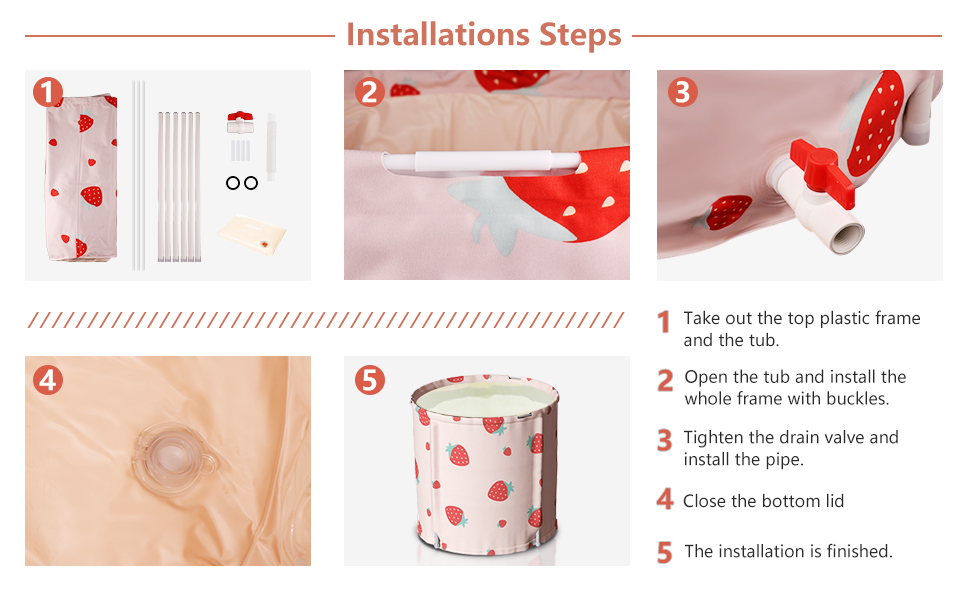 Installations Steps

1

2

3

4

5

1 Take out the top plastic frame and the tub.

2 Open the tub and install the whole frame with buckles.

3 Tighten the drain valve and install the pipe.

4 Close the bottom lid

5 The installation is finished.