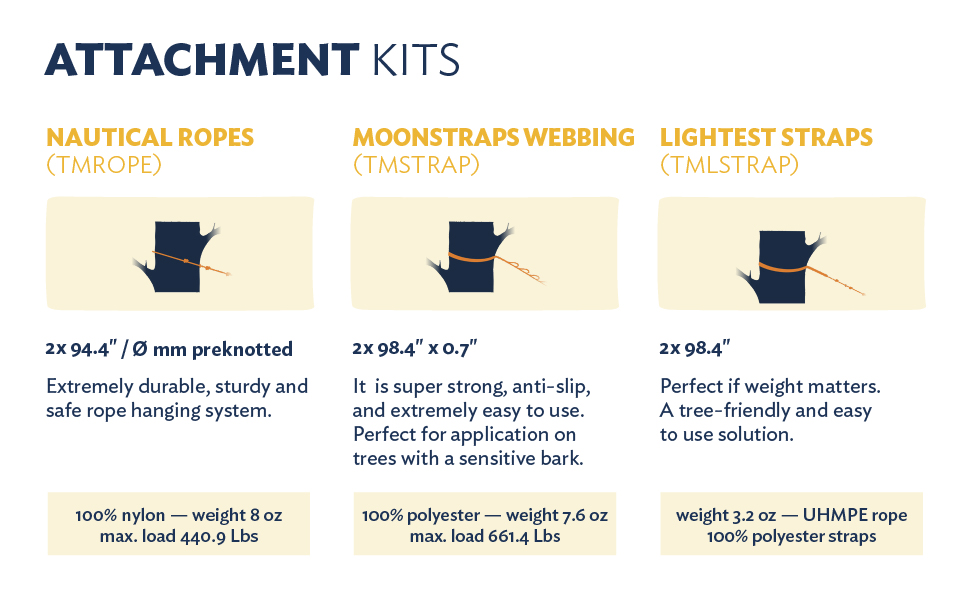 ATTACHMENT KITS

NAUTICAL ROPES
(TMROPE)

2x 94.4" / Ø mm preknotted

Extremely durable, sturdy and safe rope hanging system.

100% nylon — weight 8 oz
max. load 440.9 Lbs

MOONSTRAPS WEBBING
(TMSTRAP)

2x 98.4" x 0.7"

It is super strong, anti-slip, and extremely easy to use. Perfect for application on trees with a sensitive bark.

100% polyester — weight 7.6 oz
max. load 661.4 Lbs

LIGHTEST STRAPS
(TMLSTRAP)

2x 98.4"

Perfect if weight matters. A tree-friendly and easy to use solution.

weight 3.2 oz — UHMPE rope
100% polyester straps