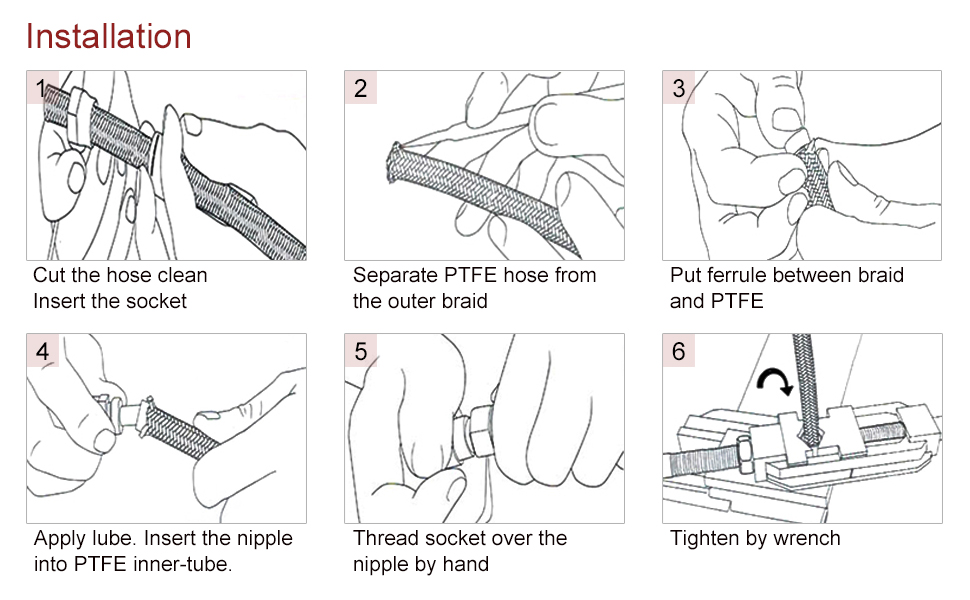 Installation

1

Cut the hose clean
Insert the socket

2

Separate PTFE hose from the outer braid

3

Put ferrule between braid and PTFE

4

Apply lube. Insert the nipple into PTFE inner-tube.

5

Thread socket over the nipple by hand

6

Tighten by wrench