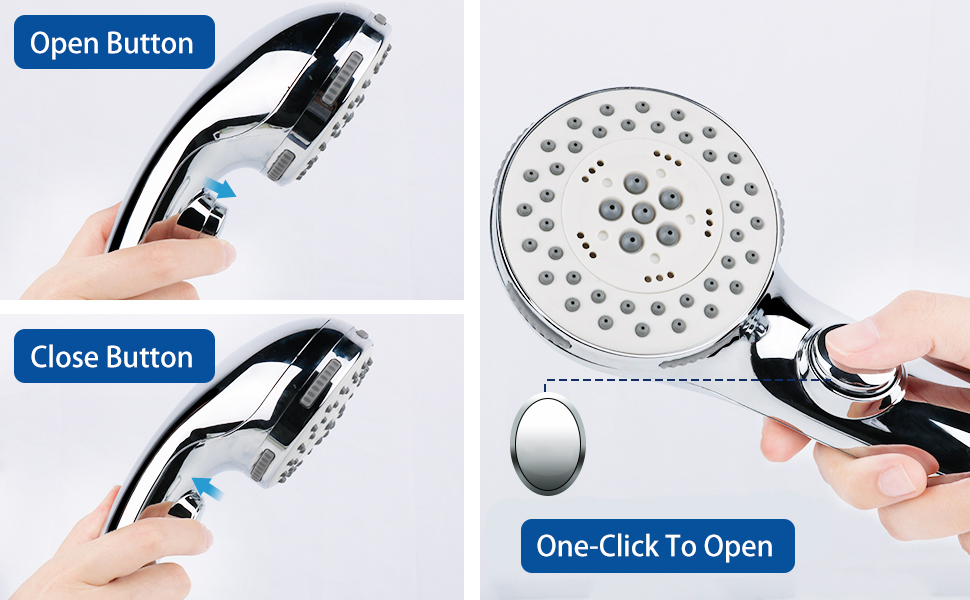 Open Button

Close Button

One-Click To Open