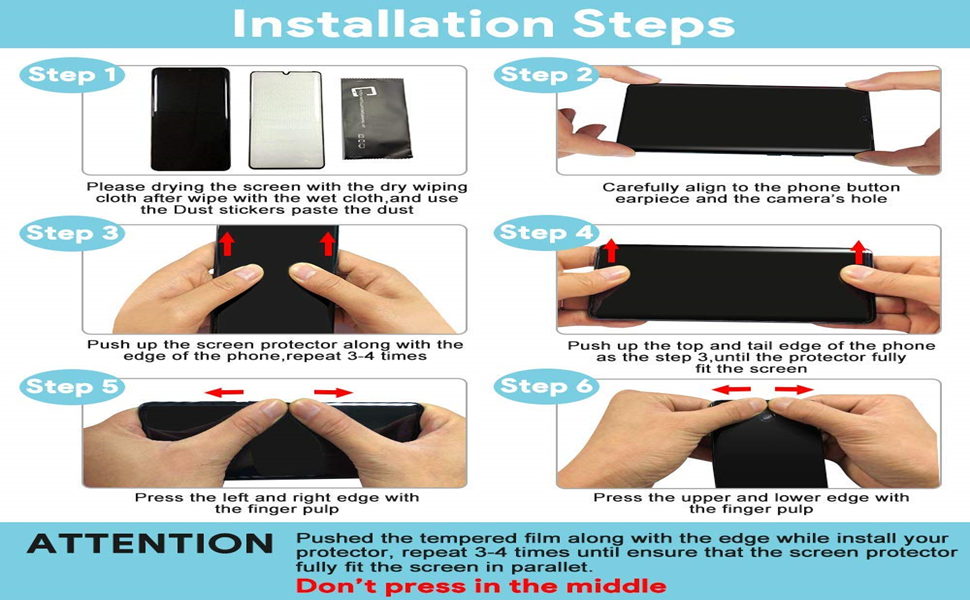 Installation Steps

Step 1

Please drying the screen with the dry wiping cloth after wipe with the wet cloth,and use the Dust stickers paste the dust

Step 2

Carefully align to the phone button earpiece and the camera's hole

Step 3

Push up the screen protector along with the edge of the phone,repeat 3-4 times

Step 4

Push up the top and tail edge of the phone as the step 3,until the protector fully fit the screen

Step 5

Press the left and right edge with the finger pulp

Step 6

Press the upper and lower edge with the finger pulp

ATTENTION

Pushed the tempered film along with the edge while install your protector, repeat 3-4 times until ensure that the screen protector fully fit the screen in parallel.

Don't press in the middle