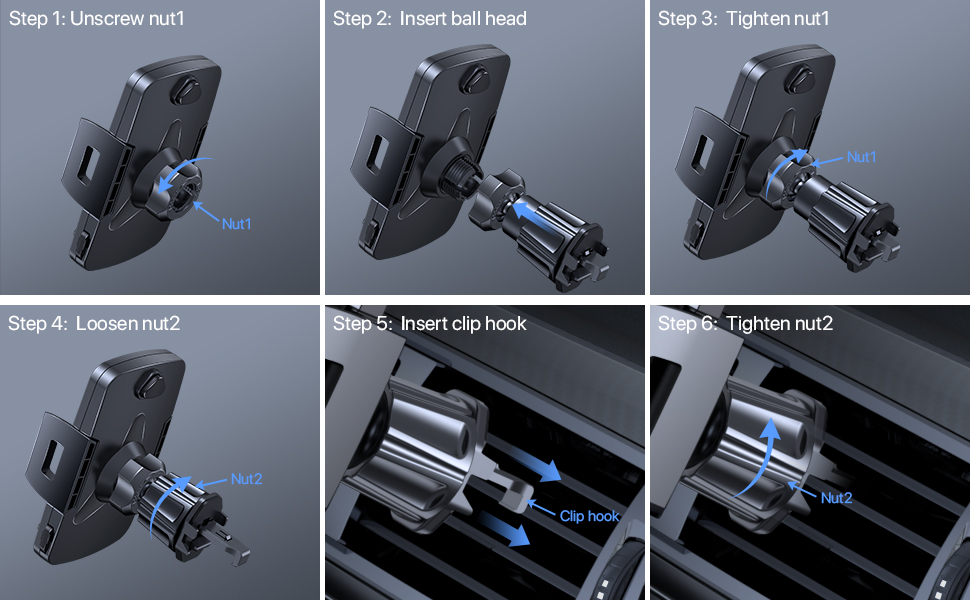 Step 1: Unscrew nut1

Nut1

Step 2: Insert ball head

Step 3: Tighten nut1

Nut1

Step 4: Loosen nut2

Nut2

Step 5: Insert clip hook

Clip hook

Step 6: Tighten nut2

Nut2