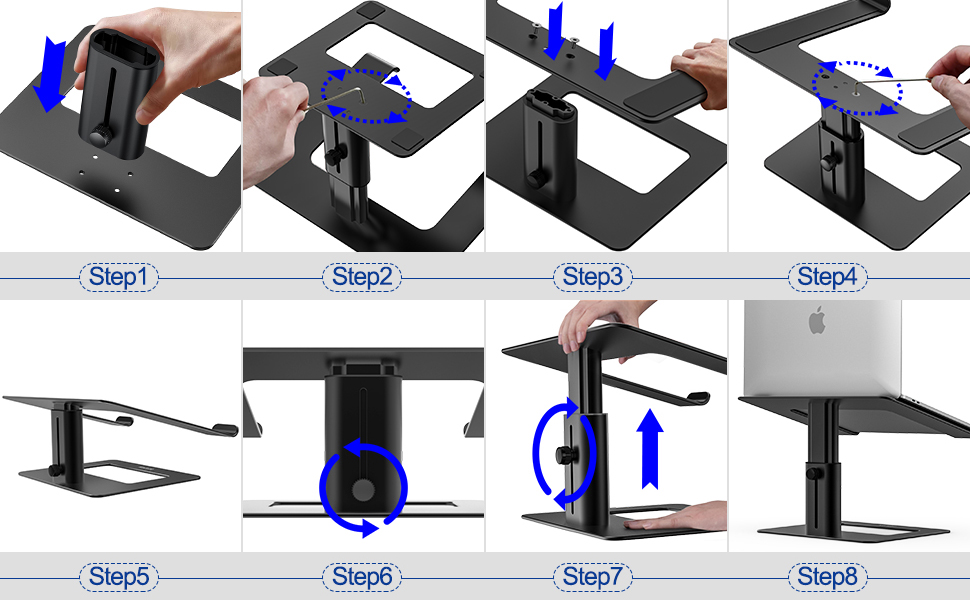 Step1
Step2
Step3
Step4
Step5
Step6
Step7
Step8