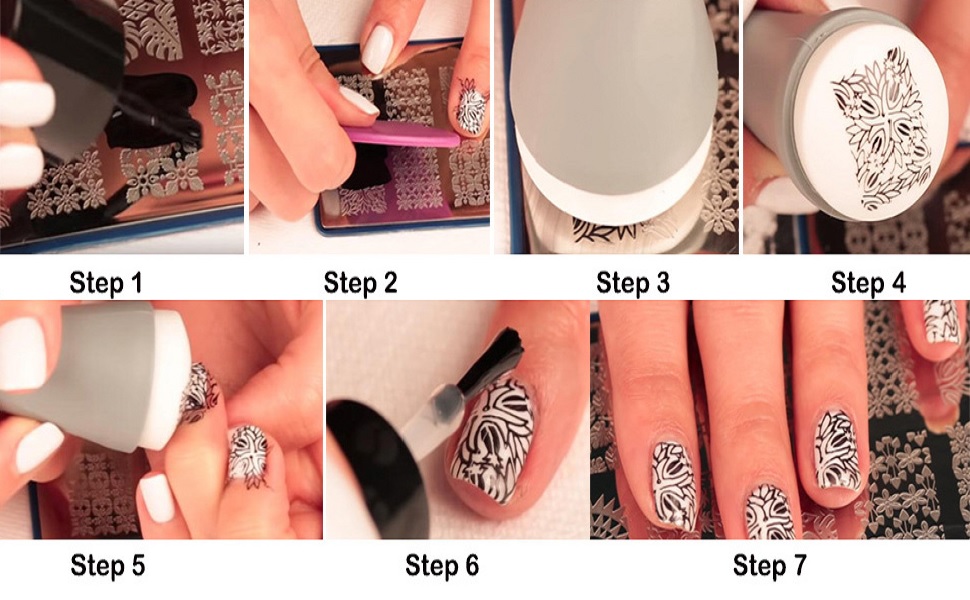 Step 1
Step 2
Step 3
Step 4
Step 5
Step 6
Step 7