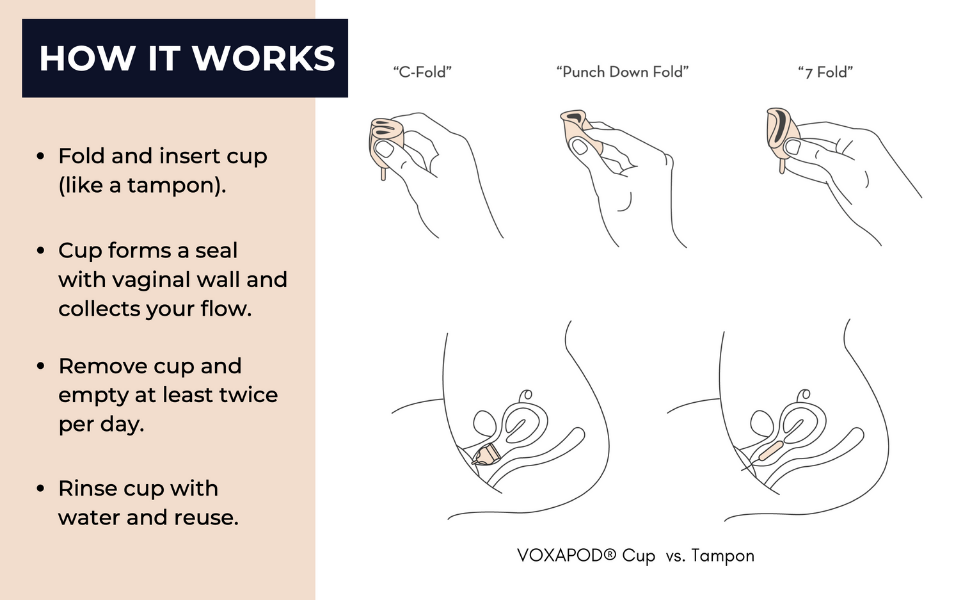 HOW IT WORKS

• Fold and insert cup (like a tampon).

• Cup forms a seal with vaginal wall and collects your flow.

• Remove cup and empty at least twice per day.

• Rinse cup with water and reuse.

"C-Fold"

"Punch Down Fold"

"7 Fold"

VOXAPOD® Cup vs. Tampon