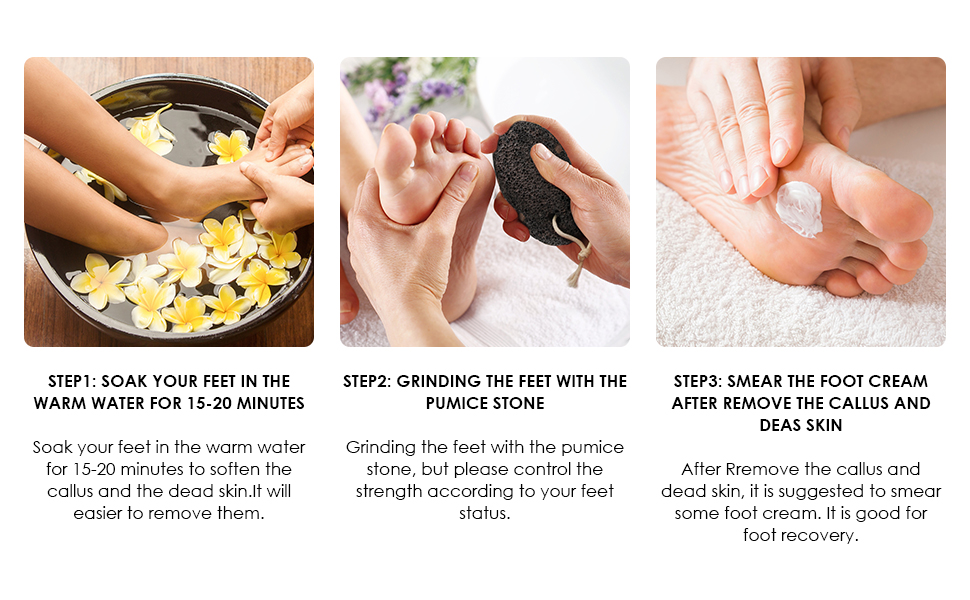 STEP1: SOAK YOUR FEET IN THE WARM WATER FOR 15-20 MINUTES

Soak your feet in the warm water for 15-20 minutes to soften the callus and the dead skin.It will easier to remove them.

STEP2: GRINDING THE FEET WITH THE PUMICE STONE

Grinding the feet with the pumice stone, but please control the strength according to your feet status.

STEP3: SMEAR THE FOOT CREAM AFTER REMOVE THE CALLUS AND DEAS SKIN

After Rremove the callus and dead skin, it is suggested to smear some foot cream. It is good for foot recovery.