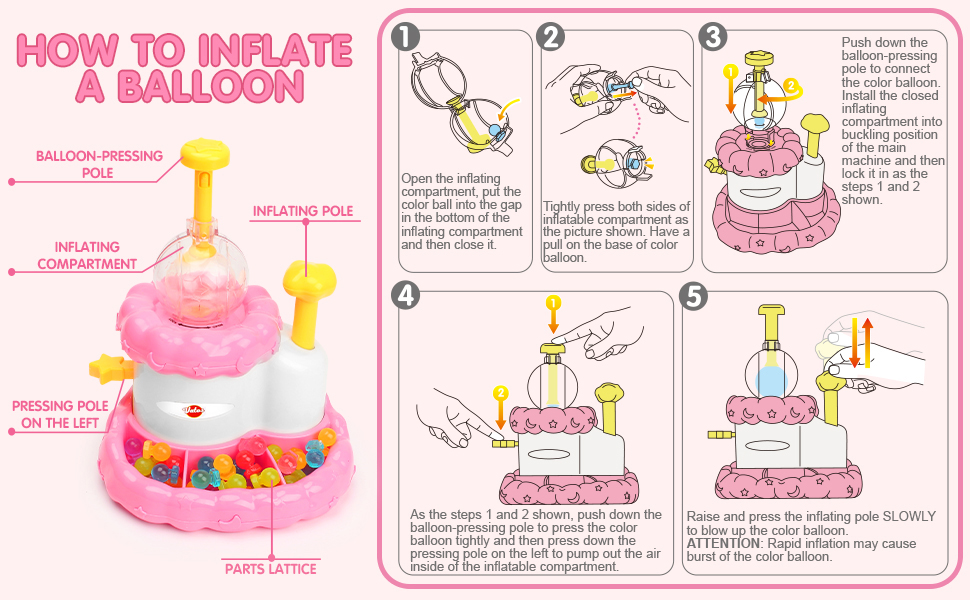 HOW TO INFLATE A BALLOON

BALLOON-PRESSING POLE

INFLATING POLE

INFLATING COMPARTMENT

PRESSING POLE ON THE LEFT

PARTS LATTICE

1

Open the inflating compartment, put the color ball into the gap in the bottom of the inflating compartment and then close it.

2

Tightly press both sides of inflatable compartment as the picture shown. Have a pull on the base of color balloon.

3

1

2

Push down the balloon-pressing pole to connect the color balloon. Install the closed inflating compartment into buckling position of the main machine and then lock it in as the steps 1 and 2 shown.

4

1

2

As the steps 1 and 2 shown, push down the balloon-pressing pole to press the color balloon tightly and then press down the pressing pole on the left to pump out the air inside of the inflatable compartment.

5

Raise and press the inflating pole SLOWLY to blow up the color balloon.
ATTENTION: Rapid inflation may cause burst of the color balloon.