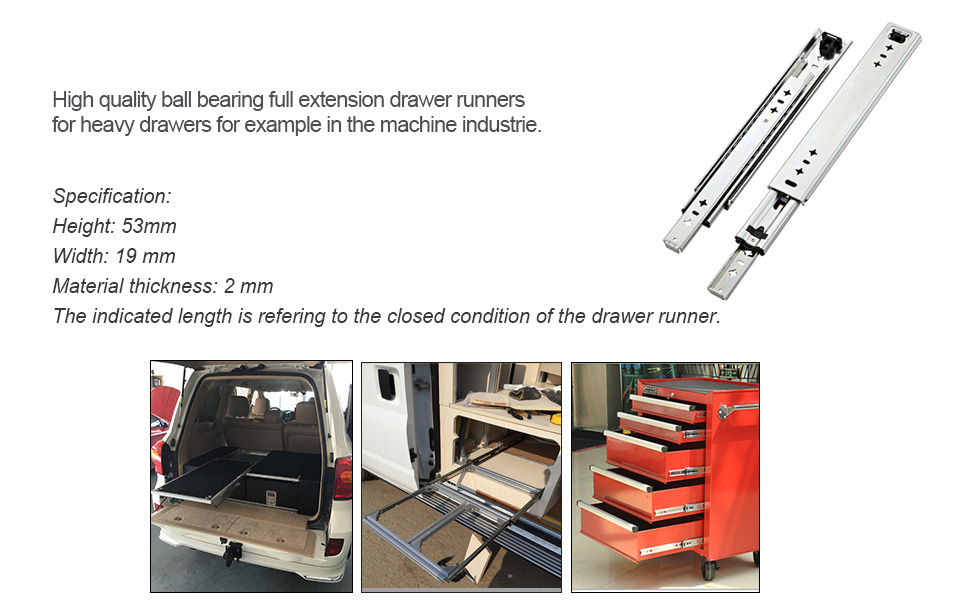 High quality ball bearing full extension drawer runners for heavy drawers for example in the machine industrie.

Specification:
Height: 53mm
Width: 19 mm
Material thickness: 2 mm
The indicated length is refering to the closed condition of the drawer runner.