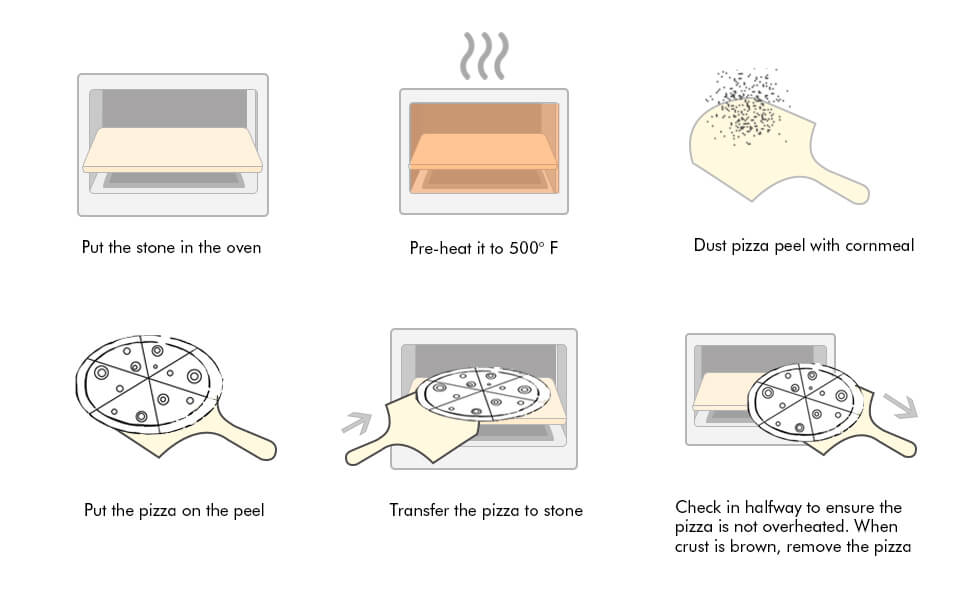 Put the stone in the oven

Pre-heat it to 500° F

Dust pizza peel with cornmeal

Put the pizza on the peel

Transfer the pizza to stone

Check in halfway to ensure the pizza is not overheated. When crust is brown, remove the pizza