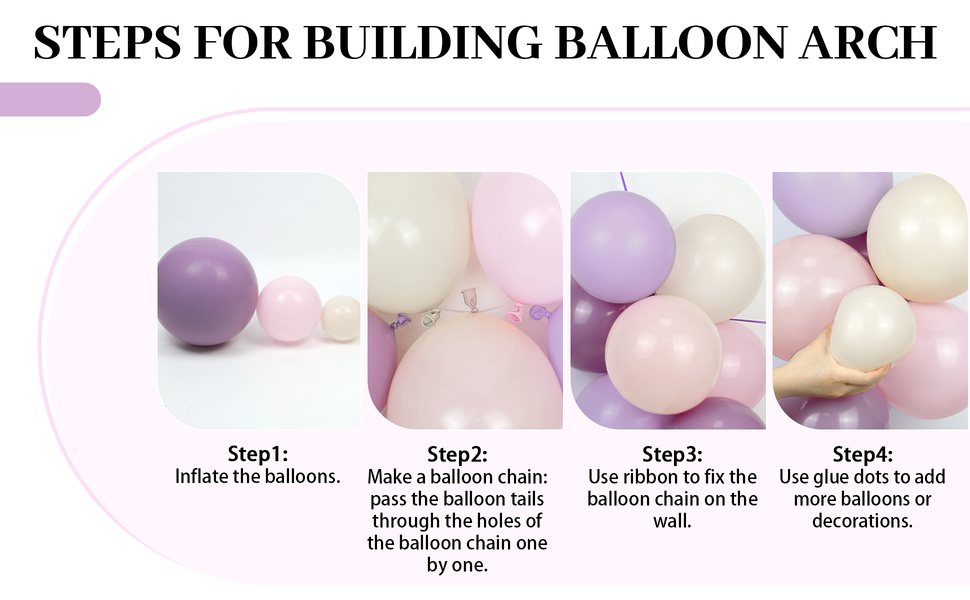 STEPS FOR BUILDING BALLOON ARCH

Step1:
Inflate the balloons.

Step2:
Make a balloon chain: pass the balloon tails through the holes of the balloon chain one by one.

Step3:
Use ribbon to fix the balloon chain on the wall.

Step4:
Use glue dots to add more balloons or decorations.