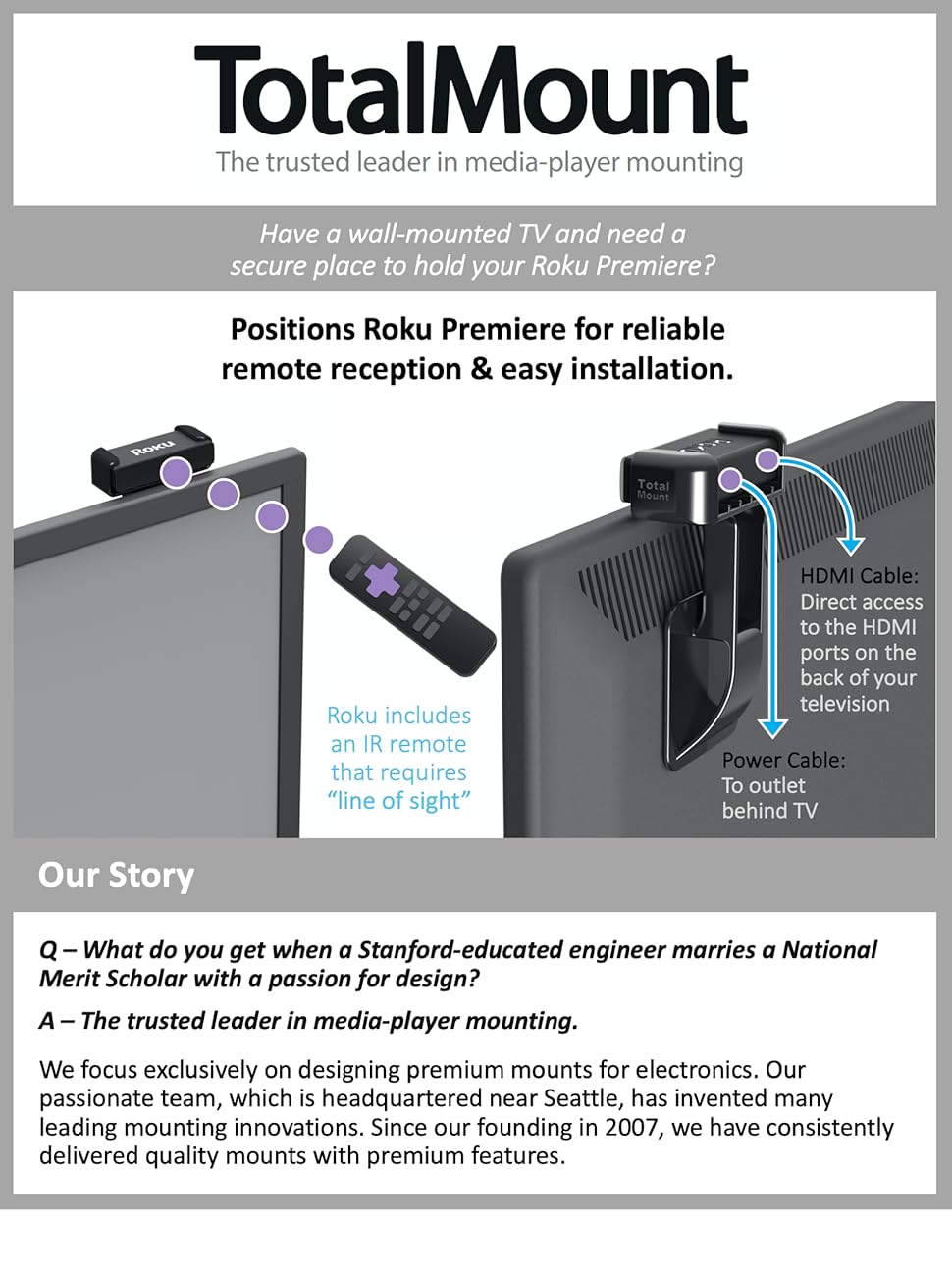 TotalMount
The trusted leader in media-player mounting

Have a wall-mounted TV and need a secure place to hold your Roku Premiere?

Positions Roku Premiere for reliable remote reception & easy installation.

Roku

Roku includes an IR remote that requires "line of sight"

Total Mount

HDMI Cable: Direct access to the HDMI ports on the back of your television

Power Cable: To outlet behind TV

Our Story

Q – What do you get when a Stanford-educated engineer marries a National Merit Scholar with a passion for design?

A – The trusted leader in media-player mounting.

We focus exclusively on designing premium mounts for electronics. Our passionate team, which is headquartered near Seattle, has invented many leading mounting innovations. Since our founding in 2007, we have consistently delivered quality mounts with premium features.