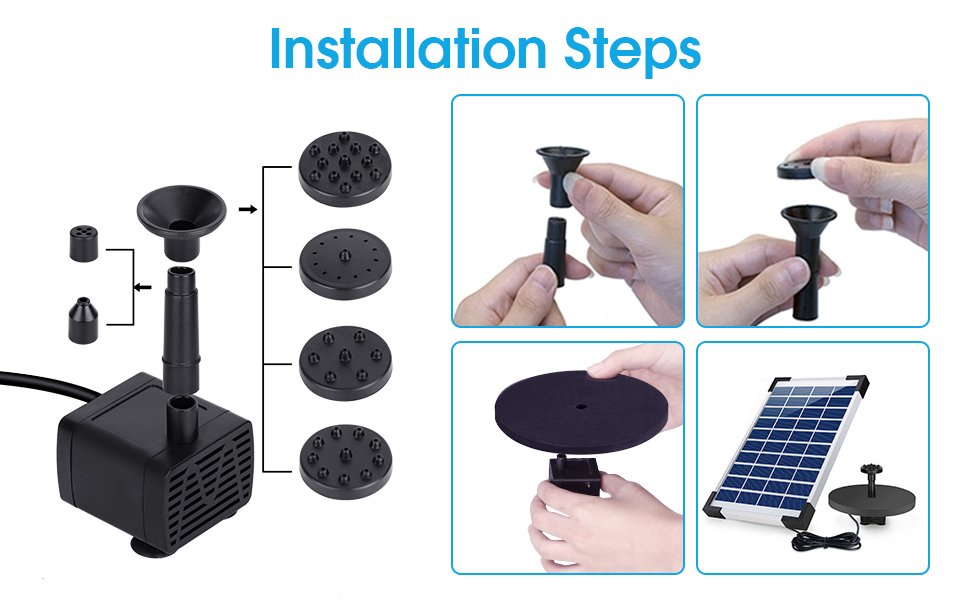 Installation Steps