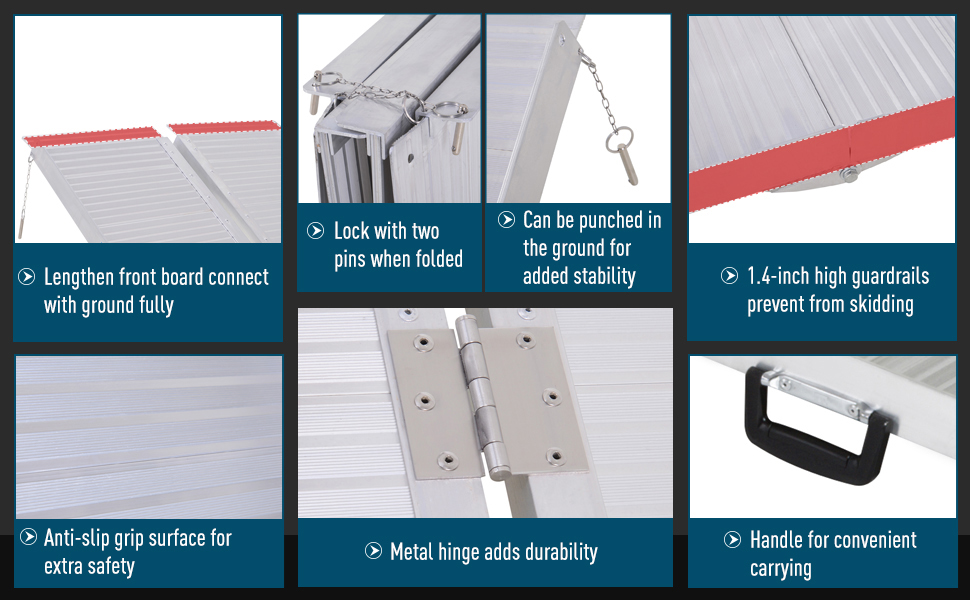 Lengthen front board connect with ground fully

Lock with two pins when folded

Can be punched in the ground for added stability

1.4-inch high guardrails prevent from skidding

Anti-slip grip surface for extra safety

Metal hinge adds durability

Handle for convenient carrying