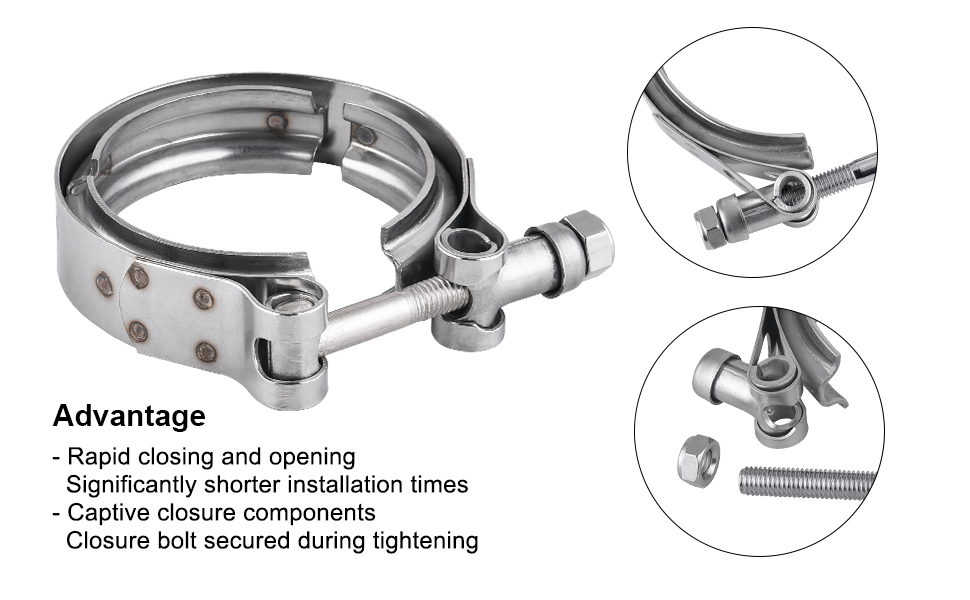 Advantage

- Rapid closing and opening
 Significantly shorter installation times
- Captive closure components
 Closure bolt secured during tightening