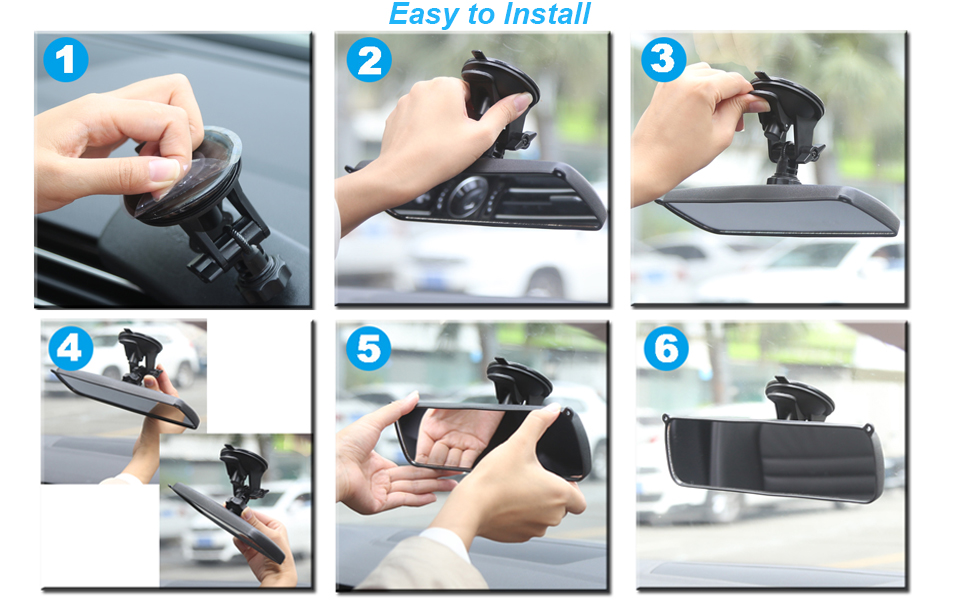 Easy to Install

1

2

3

4

5

6