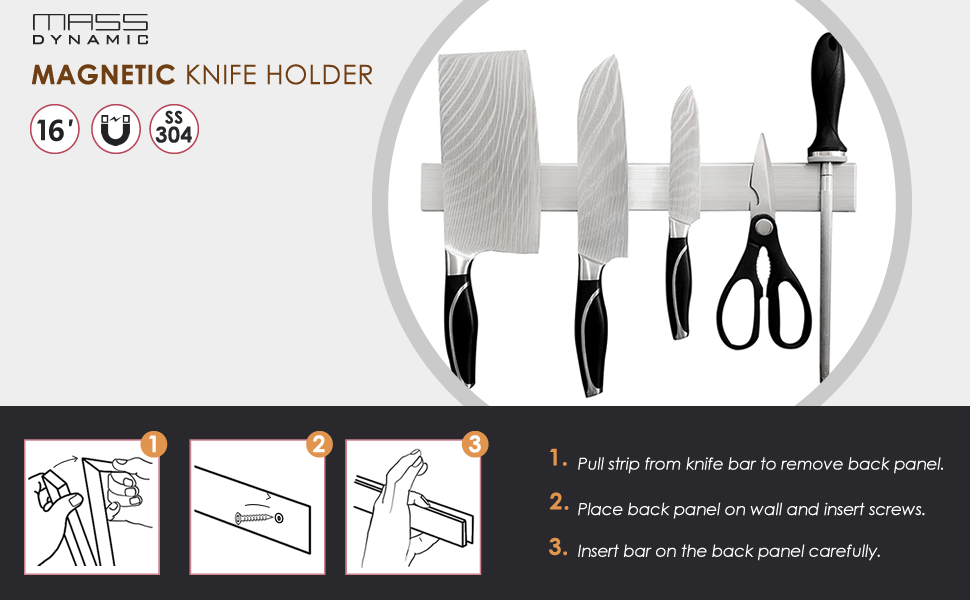 MASS
DYNAMIC

MAGNETIC KNIFE HOLDER

16'

SS
304

1

2

3

1. Pull strip from knife bar to remove back panel.

2. Place back panel on wall and insert screws.

3. Insert bar on the back panel carefully.