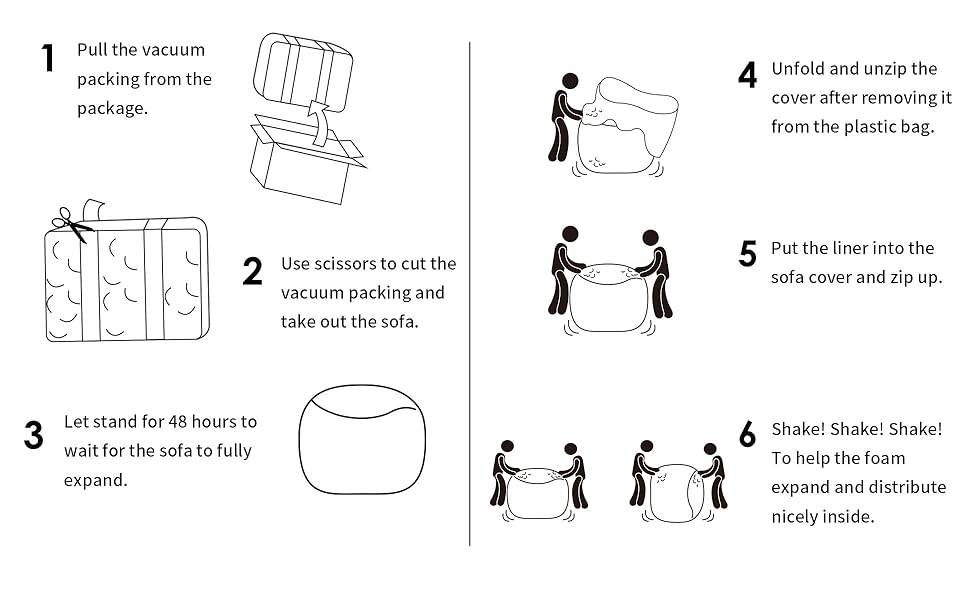 1 Pull the vacuum packing from the package.

2 Use scissors to cut the vacuum packing and take out the sofa.

3 Let stand for 48 hours to wait for the sofa to fully expand.

4 Unfold and unzip the cover after removing it from the plastic bag.

5 Put the liner into the sofa cover and zip up.

6 Shake! Shake! Shake! To help the foam expand and distribute nicely inside.