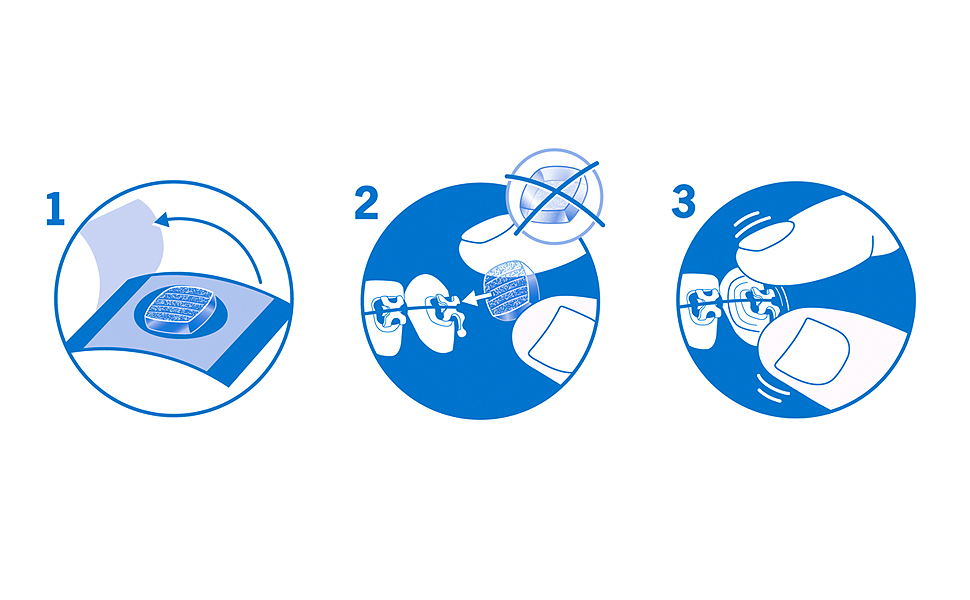 1

2

3