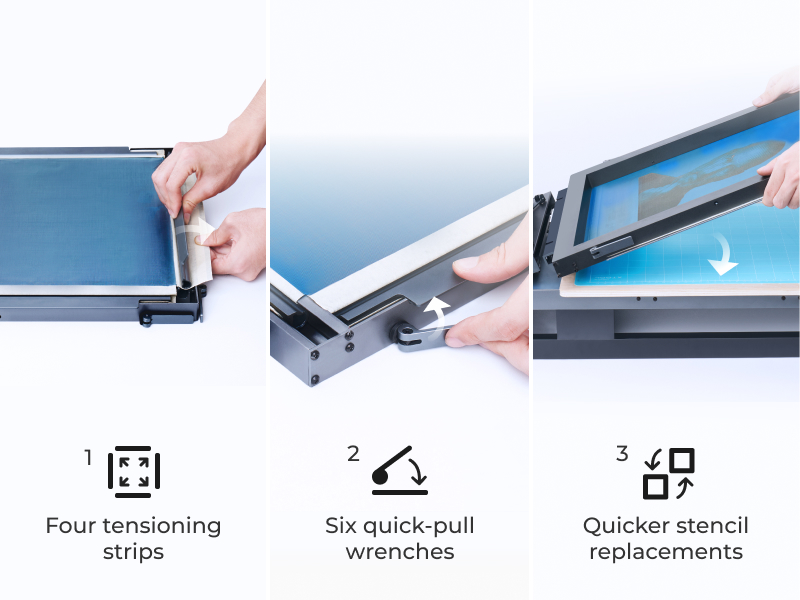 1

Four tensioning strips

2

Six quick-pull wrenches

3

Quicker stencil replacements