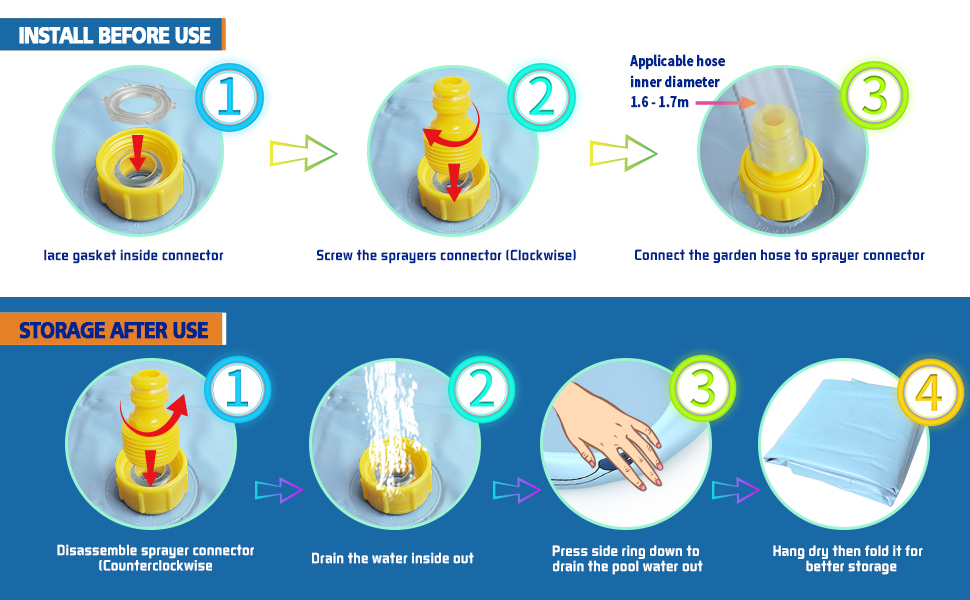 INSTALL BEFORE USE

1

lace gasket inside connector

2

Screw the sprayers connector (Clockwise)

Applicable hose inner diameter 1.6 - 1.7m

3

Connect the garden hose to sprayer connector

STORAGE AFTER USE

1

Disassemble sprayer connector (Counterclockwise

2

Drain the water inside out

3

Press side ring down to drain the pool water out

4

Hang dry then fold it for better storage