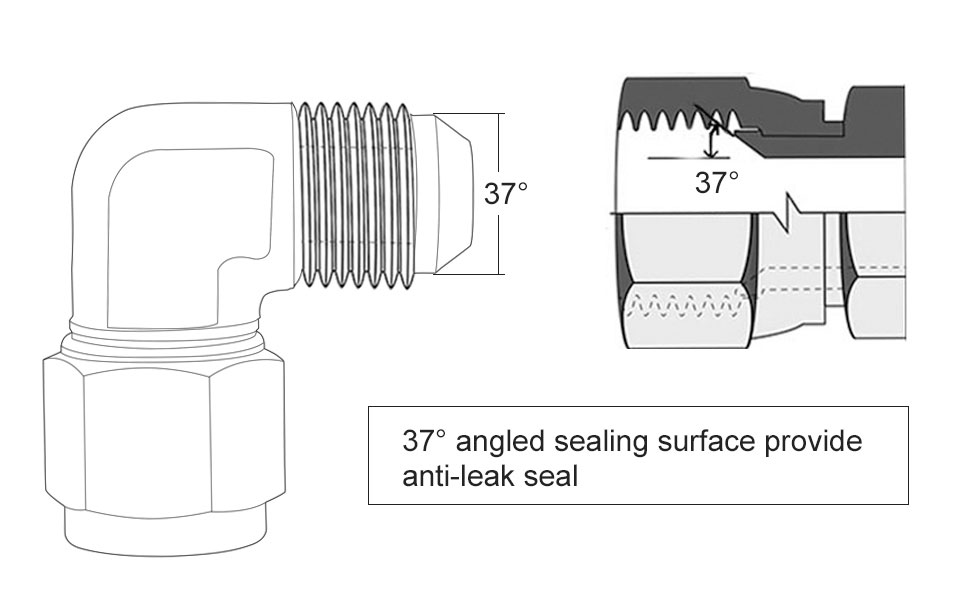 37°

37°

37° angled sealing surface provide anti-leak seal