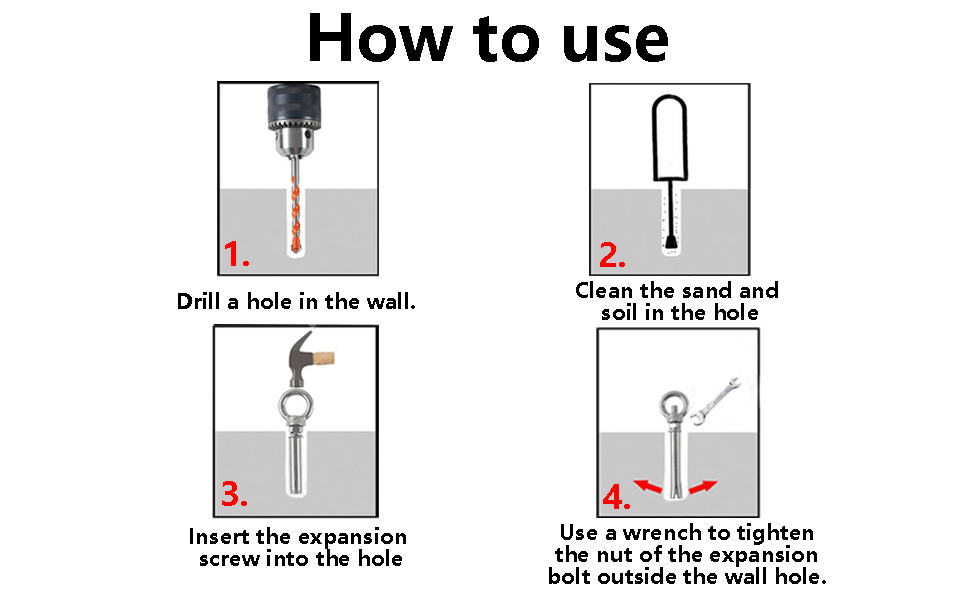 How to use

1.

Drill a hole in the wall.

2.

Clean the sand and soil in the hole

3.

Insert the expansion screw into the hole

4.

Use a wrench to tighten the nut of the expansion bolt outside the wall hole.