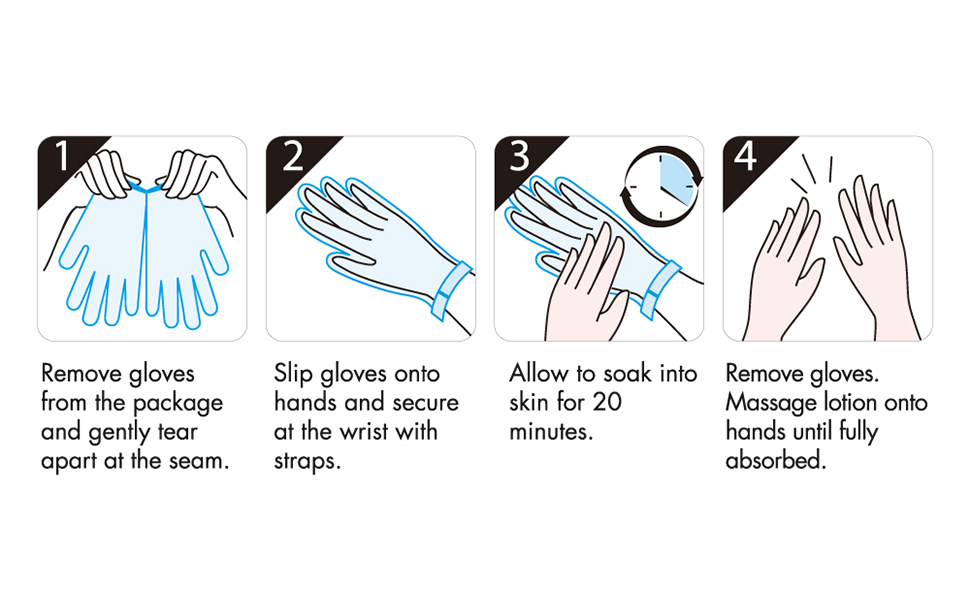 1

Remove gloves from the package and gently tear apart at the seam.

2

Slip gloves onto hands and secure at the wrist with straps.

3

Allow to soak into skin for 20 minutes.

4

Remove gloves. Massage lotion onto hands until fully absorbed.