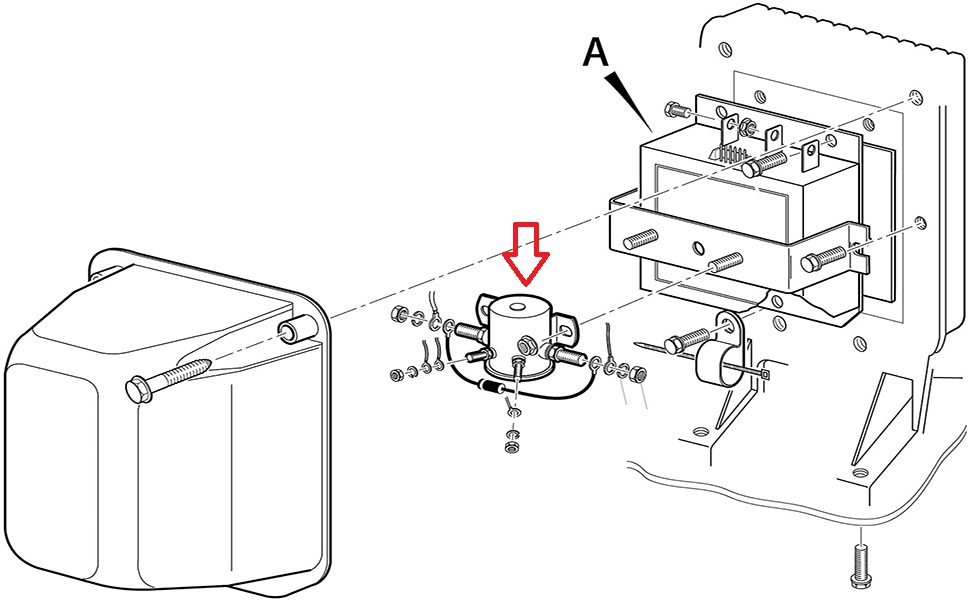 A