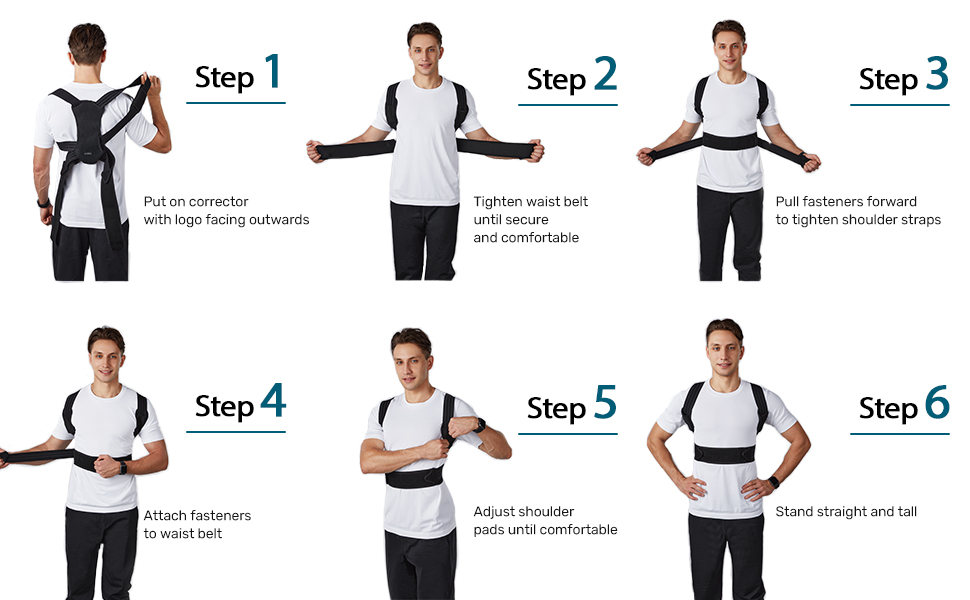 Step 1

Put on corrector with logo facing outwards

Step 2

Tighten waist belt until secure and comfortable

Step 3

Pull fasteners forward to tighten shoulder straps

Step 4

Attach fasteners to waist belt

Step 5

Adjust shoulder pads until comfortable

Step 6

Stand straight and tall