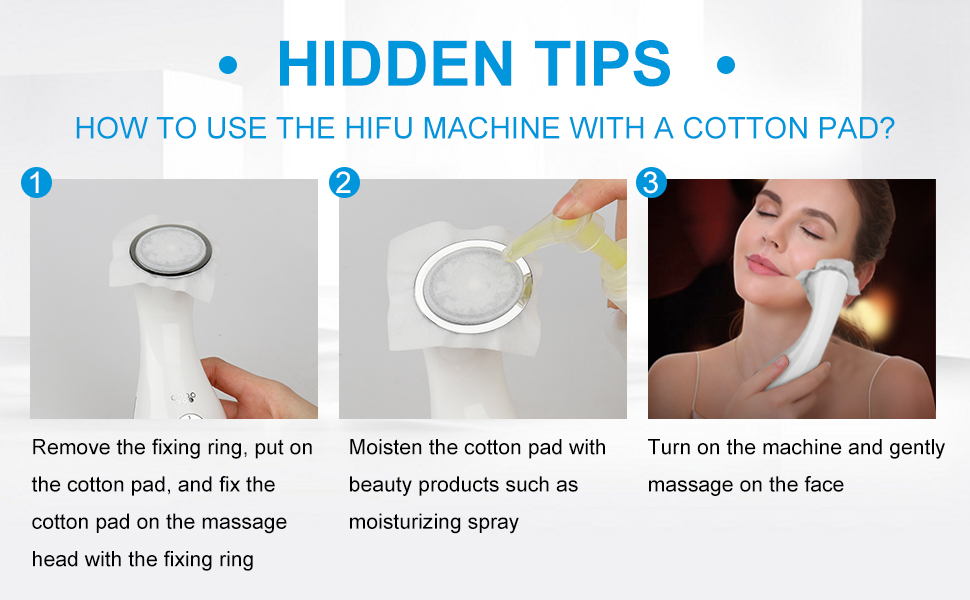 • HIDDEN TIPS •

HOW TO USE THE HIFU MACHINE WITH A COTTON PAD?

1

Remove the fixing ring, put on the cotton pad, and fix the cotton pad on the massage head with the fixing ring

2

Moisten the cotton pad with beauty products such as moisturizing spray

3

Turn on the machine and gently massage on the face