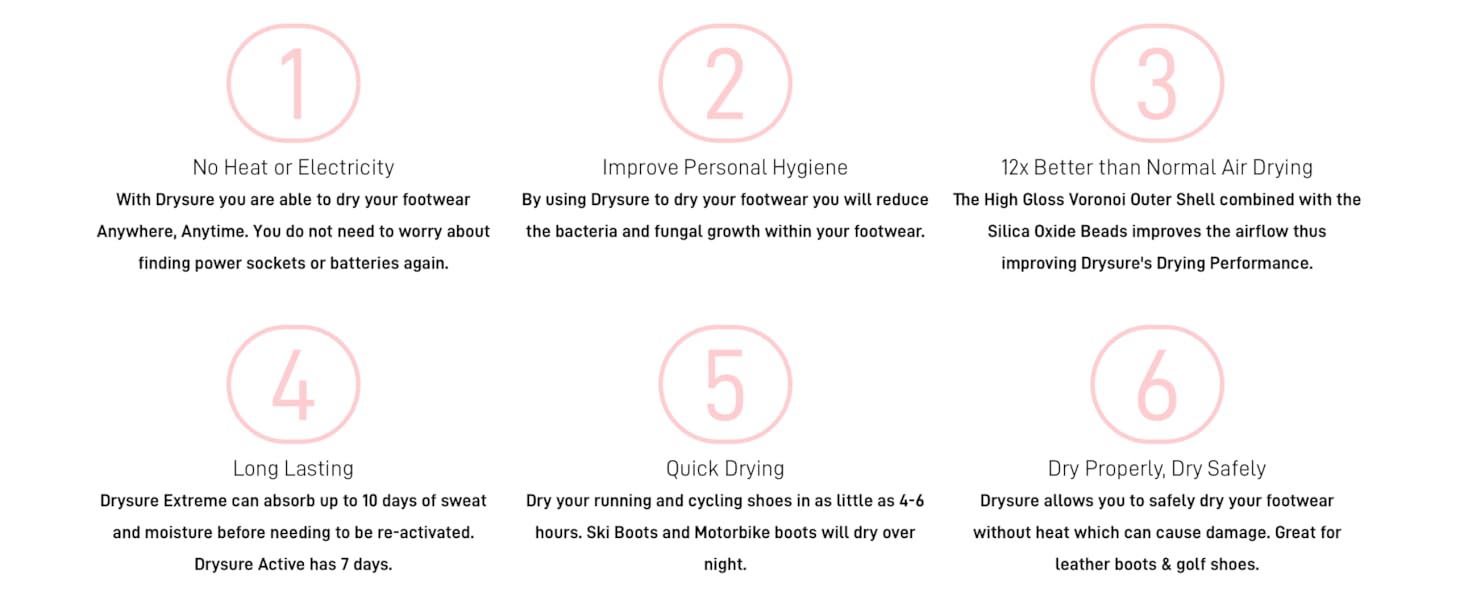 1

No Heat or Electricity

With Drysure you are able to dry your footwear Anywhere, Anytime. You do not need to worry about finding power sockets or batteries again.

2

Improve Personal Hygiene

By using Drysure to dry your footwear you will reduce the bacteria and fungal growth within your footwear.

3

12x Better than Normal Air Drying

The High Gloss Voronoi Outer Shell combined with the Silica Oxide Beads improves the airflow thus improving Drysure's Drying Performance.

4

Long Lasting

Drysure Extreme can absorb up to 10 days of sweat and moisture before needing to be re-activated. Drysure Active has 7 days.

5

Quick Drying

Dry your running and cycling shoes in as little as 4-6 hours. Ski Boots and Motorbike boots will dry over night.

6

Dry Properly, Dry Safely

Drysure allows you to safely dry your footwear without heat which can cause damage. Great for leather boots & golf shoes.