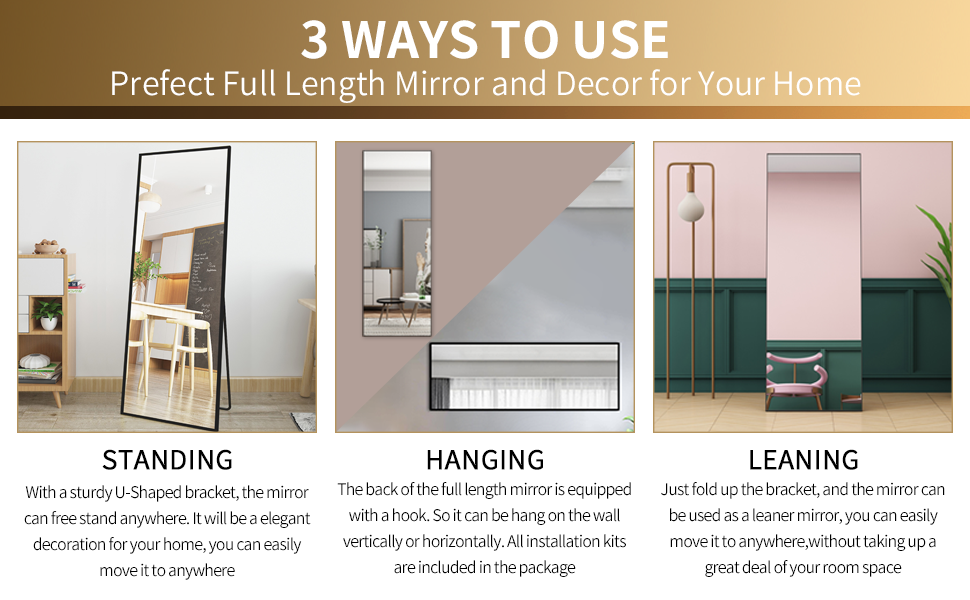 3 WAYS TO USE

Prefect Full Length Mirror and Decor for Your Home

STANDING

With a sturdy U-Shaped bracket, the mirror can free stand anywhere. It will be a elegant decoration for your home, you can easily move it to anywhere

HANGING

The back of the full length mirror is equipped with a hook. So it can be hang on the wall vertically or horizontally. All installation kits are included in the package

LEANING

Just fold up the bracket, and the mirror can be used as a leaner mirror, you can easily move it to anywhere,without taking up a great deal of your room space