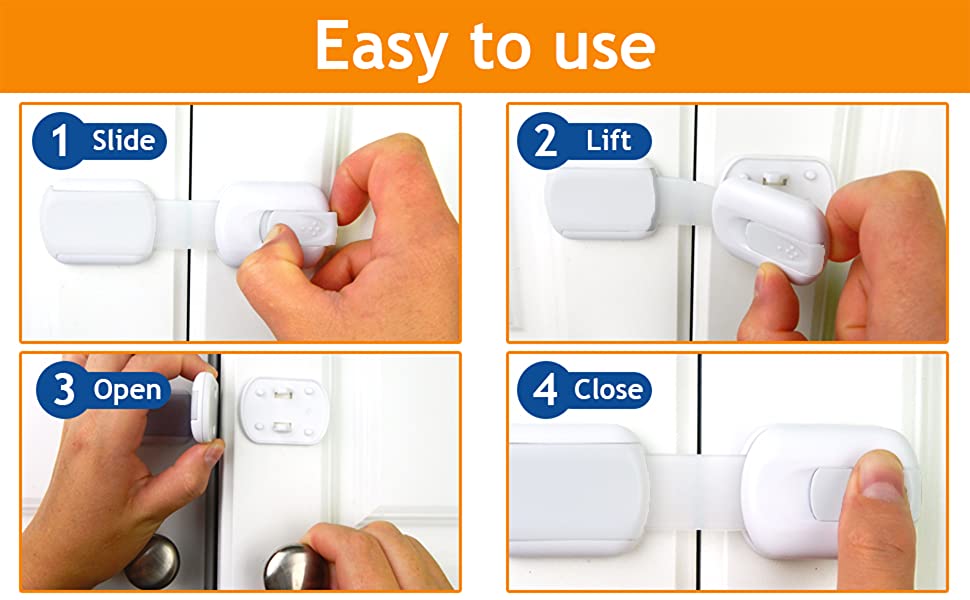 Easy to use

1 Slide

2 Lift

3 Open

4 Close