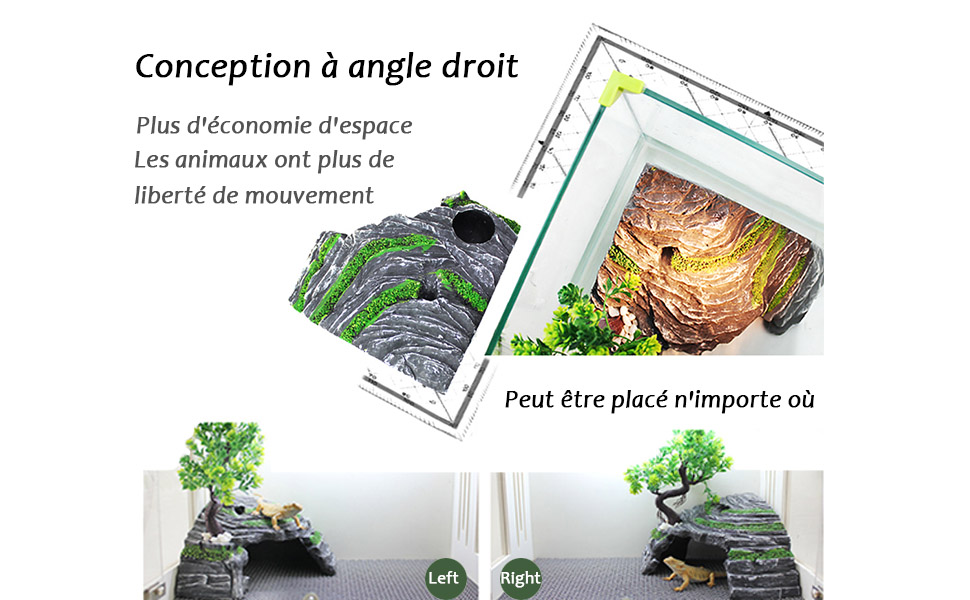 Conception à angle droit

Plus d'économie d'espace
Les animaux ont plus de
liberté de mouvement

Peut être placé n'importe où

Left

Right