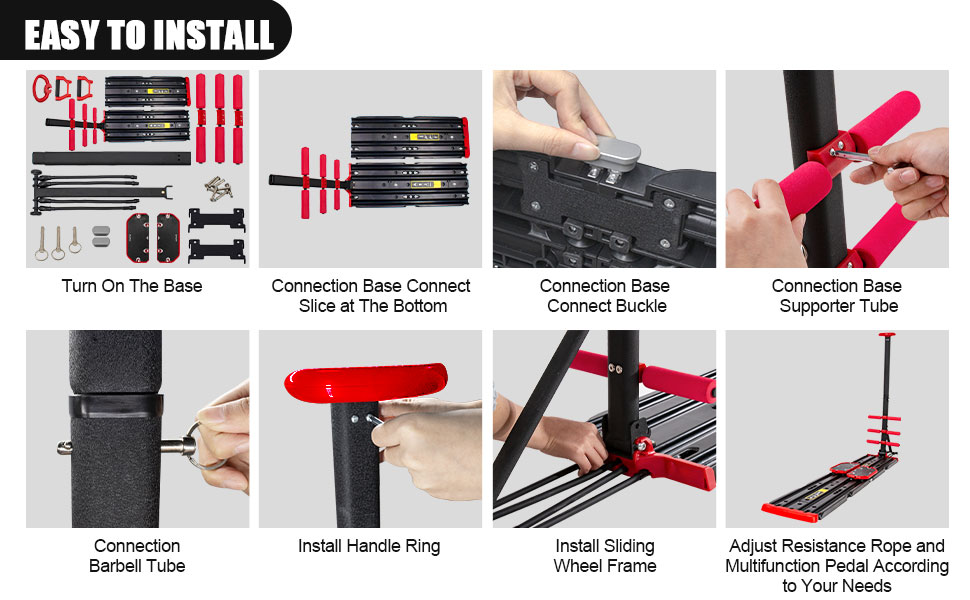 EASY TO INSTALL

Turn On The Base

Connection Base Connect Slice at The Bottom

Connection Base Connect Buckle

Connection Base Supporter Tube

Connection Barbell Tube

Install Handle Ring

Install Sliding Wheel Frame

Adjust Resistance Rope and Multifunction Pedal According to Your Needs