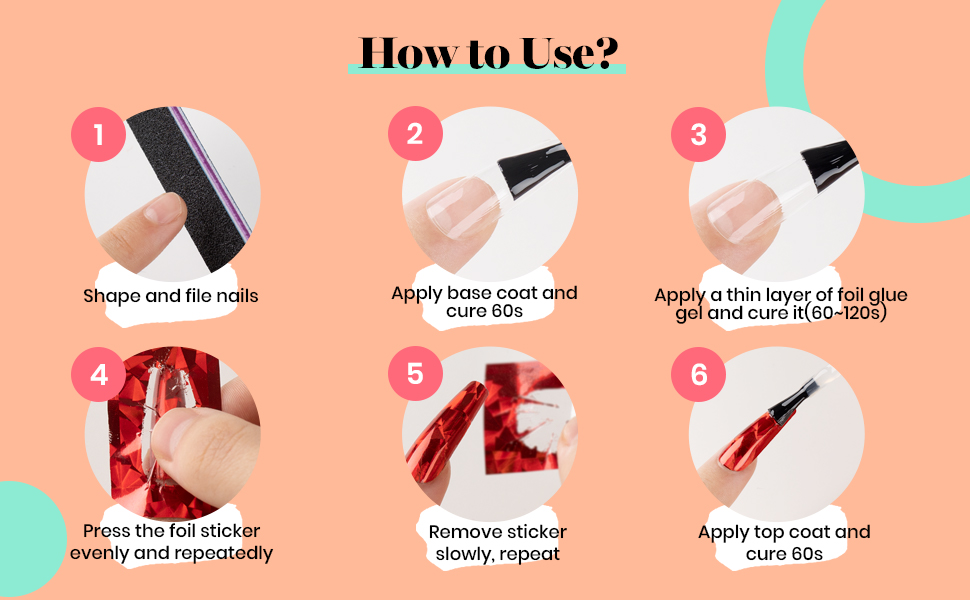 How to Use?

1
Shape and file nails

2
Apply base coat and cure 60s

3
Apply a thin layer of foil glue gel and cure it(60~120s)

4
Press the foil sticker evenly and repeatedly

5
Remove sticker slowly, repeat

6
Apply top coat and cure 60s