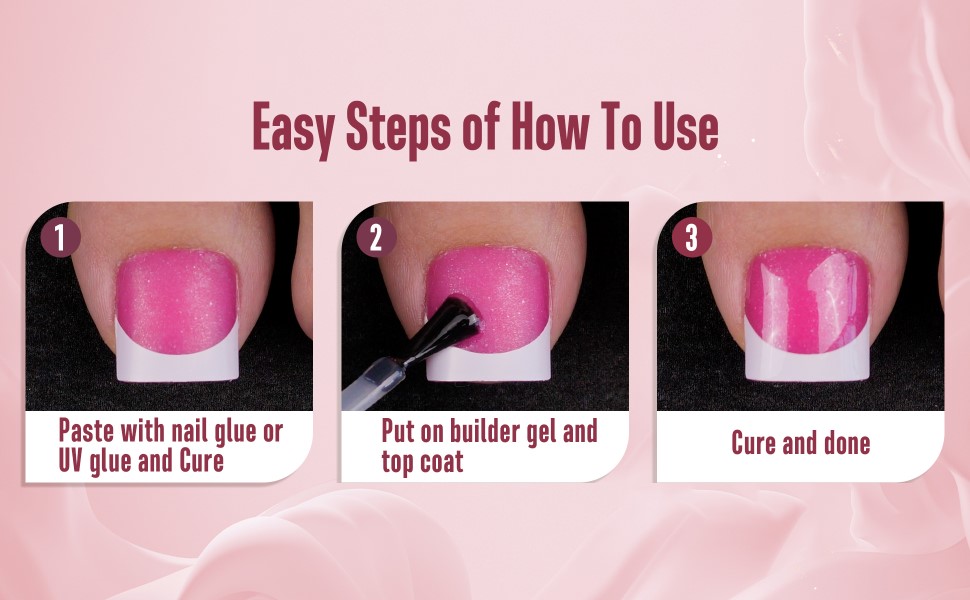 Easy Steps of How To Use

1

Paste with nail glue or UV glue and Cure

2

Put on builder gel and top coat

3

Cure and done