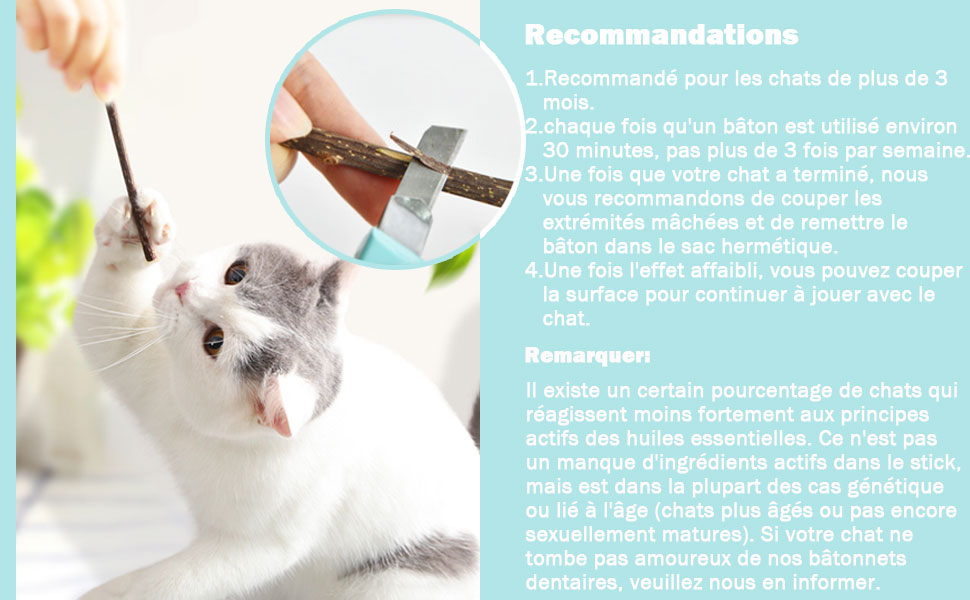 Recommandations

1.Recommandé pour les chats de plus de 3 mois.
2.chaque fois qu'un bâton est utilisé environ 30 minutes, pas plus de 3 fois par semaine.
3.Une fois que votre chat a terminé, nous vous recommandons de couper les extrémités mâchées et de remettre le bâton dans le sac hermétique.
4.Une fois l'effet affaibli, vous pouvez couper la surface pour continuer à jouer avec le chat.

Remarquer:

Il existe un certain pourcentage de chats qui réagissent moins fortement aux principes actifs des huiles essentielles. Ce n'est pas un manque d'ingrédients actifs dans le stick, mais est dans la plupart des cas génétique ou lié à l'âge (chats plus âgés ou pas encore sexuellement matures). Si votre chat ne tombe pas amoureux de nos bâtonnets dentaires, veuillez nous en informer.