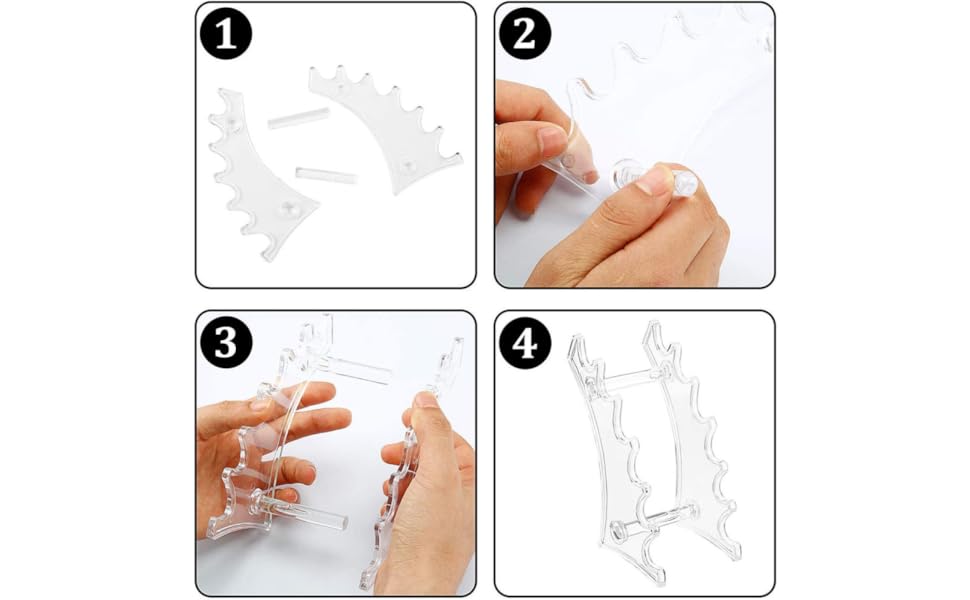 1

2

3

4