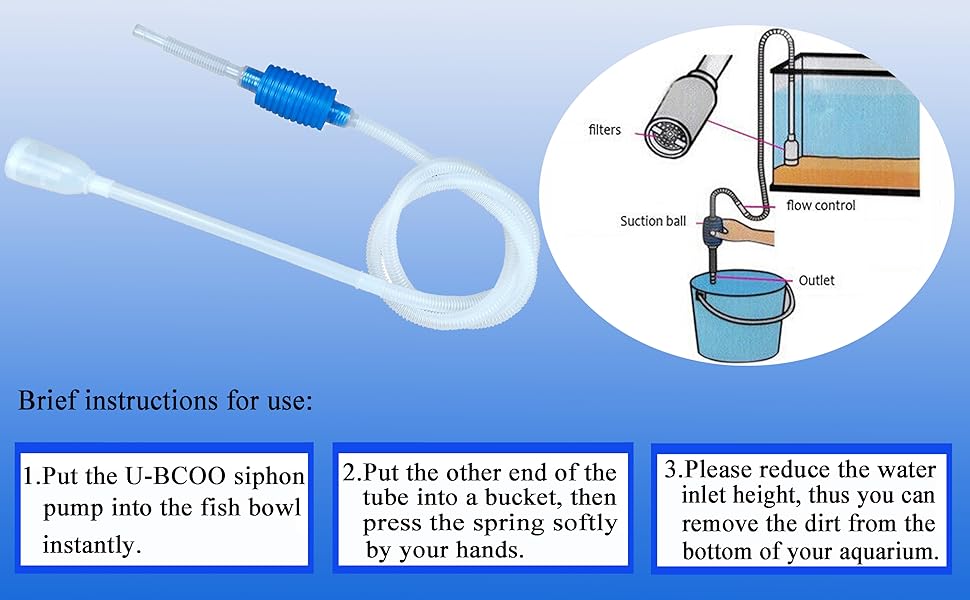 filters

flow control

Suction ball

Outlet

Brief instructions for use:

1.Put the U-BCOO siphon pump into the fish bowl instantly.

2.Put the other end of the tube into a bucket, then press the spring softly by your hands.

3.Please reduce the water inlet height, thus you can remove the dirt from the bottom of your aquarium.