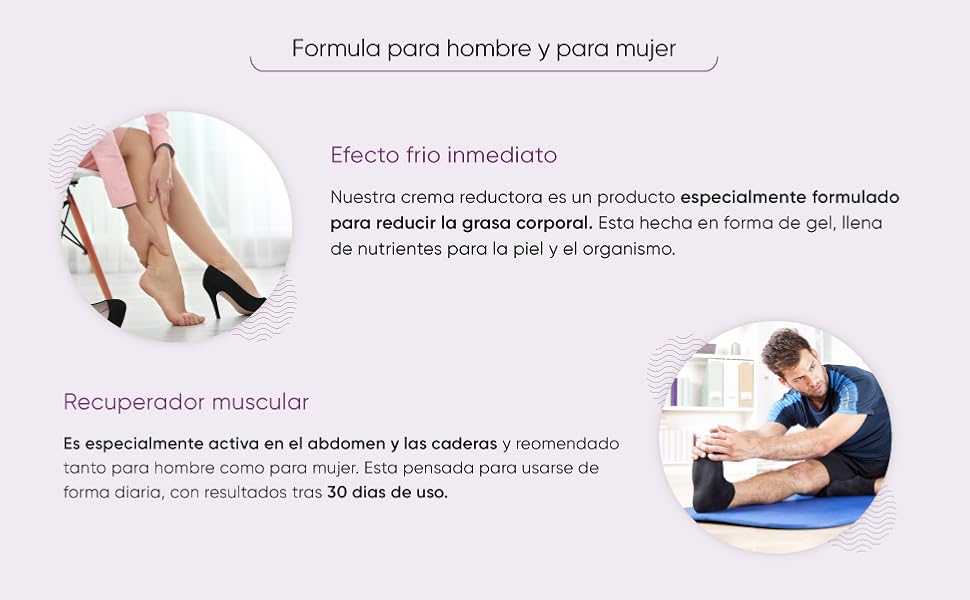 Formula para hombre y para mujer

Efecto frio inmediato

Nuestra crema reductora es un producto especialmente formulado para reducir la grasa corporal. Esta hecha en forma de gel, llena de nutrientes para la piel y el organismo.

Recuperador muscular

Es especialmente activa en el abdomen y las caderas y reomendado tanto para hombre como para mujer. Esta pensada para usarse de forma diaria, con resultados tras 30 dias de uso.