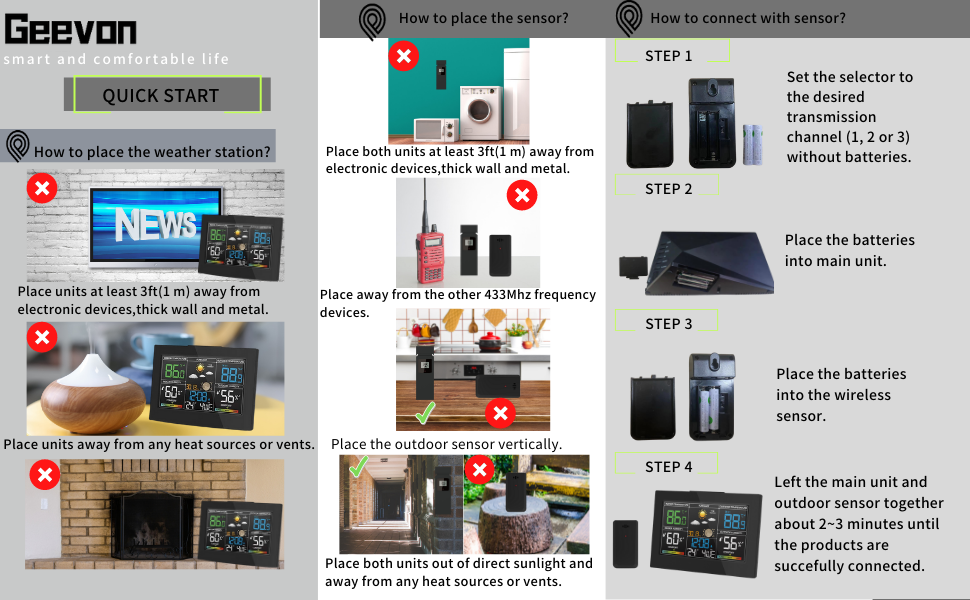 Geevon
smart and comfortable life

QUICK START

How to place the weather station?

NEWS

Place units at least 3ft(1 m) away from electronic devices,thick wall and metal.

Place units away from any heat sources or vents.

How to place the sensor?

Place both units at least 3ft(1 m) away from electronic devices,thick wall and metal.

Place away from the other 433Mhz frequency devices.

Place the outdoor sensor vertically.

Place both units out of direct sunlight and away from any heat sources or vents.

How to connect with sensor?

STEP 1

Set the selector to the desired transmission channel (1, 2 or 3) without batteries.

STEP 2

Place the batteries into main unit.

STEP 3

Place the batteries into the wireless sensor.

STEP 4

Left the main unit and outdoor sensor together about 2~3 minutes until the products are succefully connected.