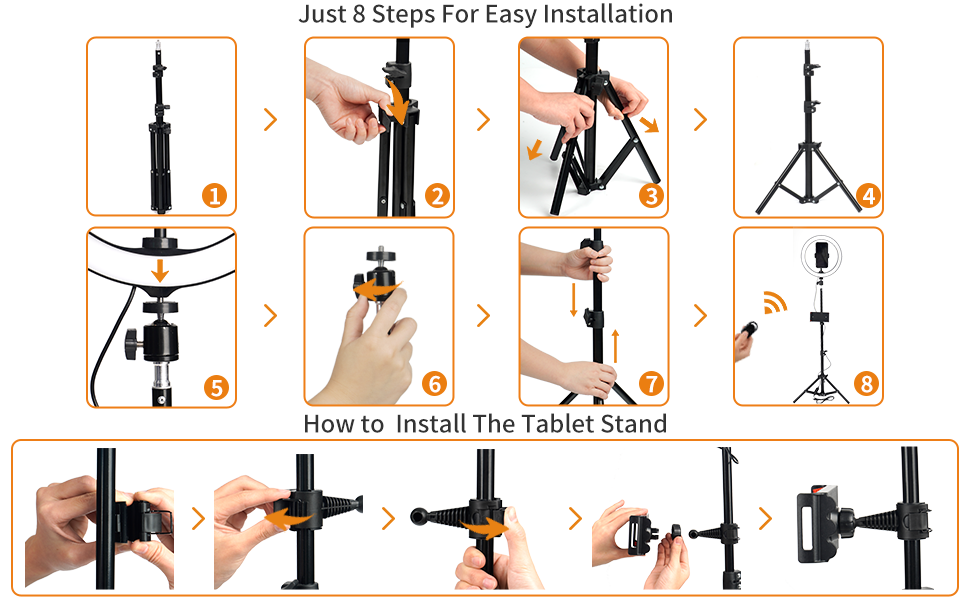 Just 8 Steps For Easy Installation

1

2

3

4

5

6

7

8

How to Install The Tablet Stand