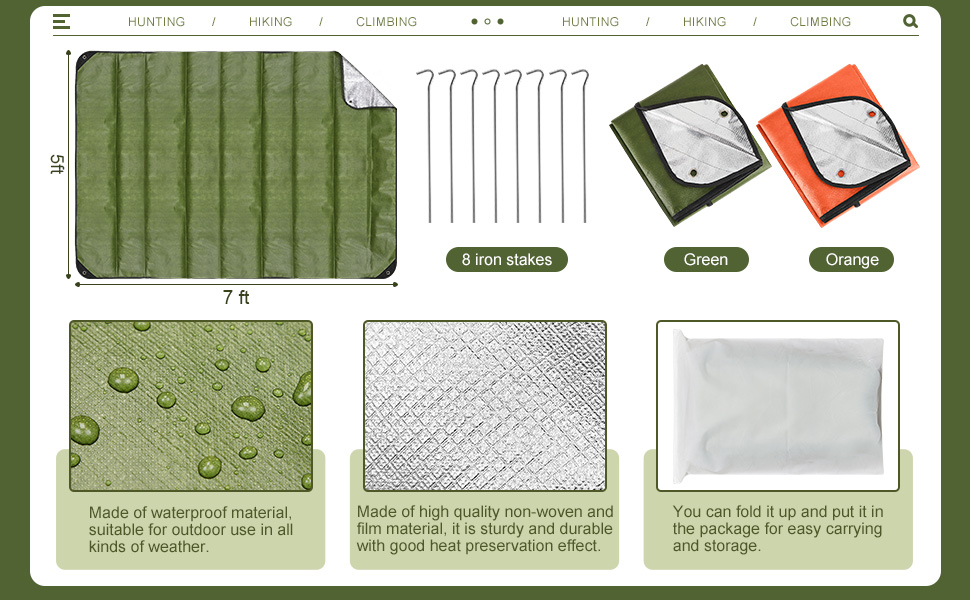 HUNTING / HIKING / CLIMBING HUNTING / HIKING / CLIMBING

5ft

7 ft

8 iron stakes

Green

Orange

Made of waterproof material, suitable for outdoor use in all kinds of weather.

Made of high quality non-woven and film material, it is sturdy and durable with good heat preservation effect.

You can fold it up and put it in the package for easy carrying and storage.