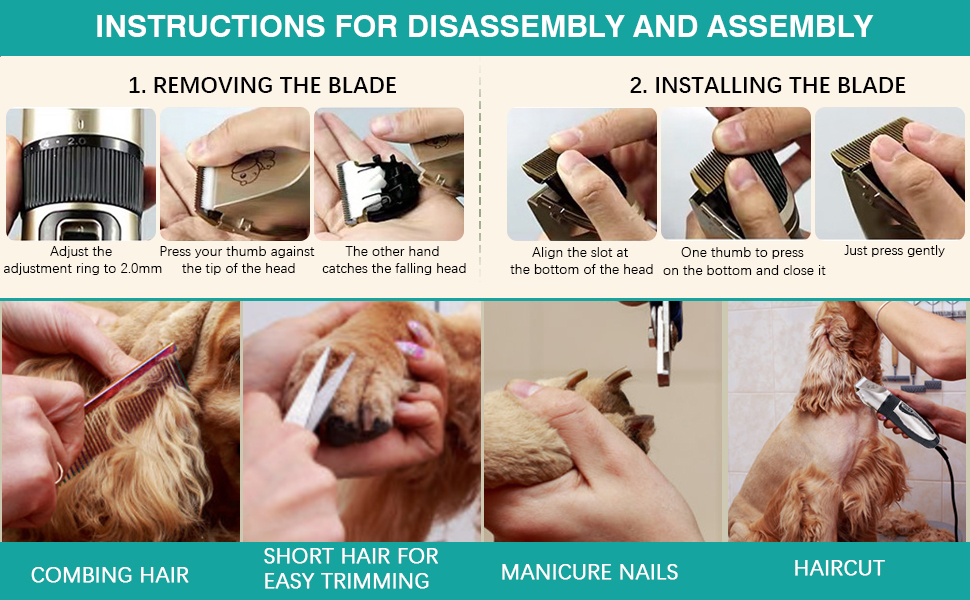 INSTRUCTIONS FOR DISASSEMBLY AND ASSEMBLY

1. REMOVING THE BLADE

2.0

Adjust the adjustment ring to 2.0mm

Press your thumb against the tip of the head

The other hand catches the falling head

2. INSTALLING THE BLADE

Align the slot at the bottom of the head

One thumb to press on the bottom and close it

Just press gently

COMBING HAIR

SHORT HAIR FOR EASY TRIMMING

MANICURE NAILS

HAIRCUT