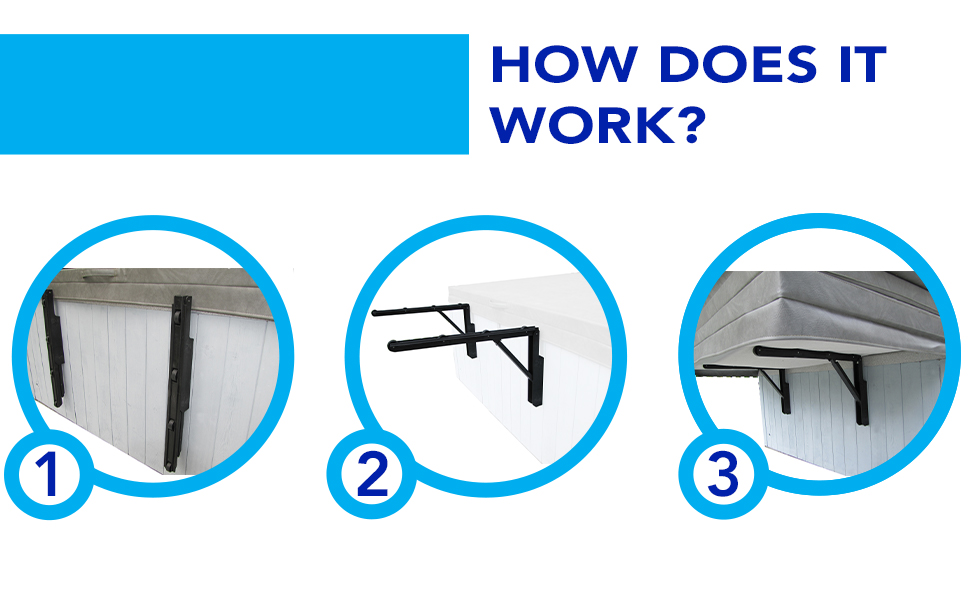 HOW DOES IT WORK?

1

2

3